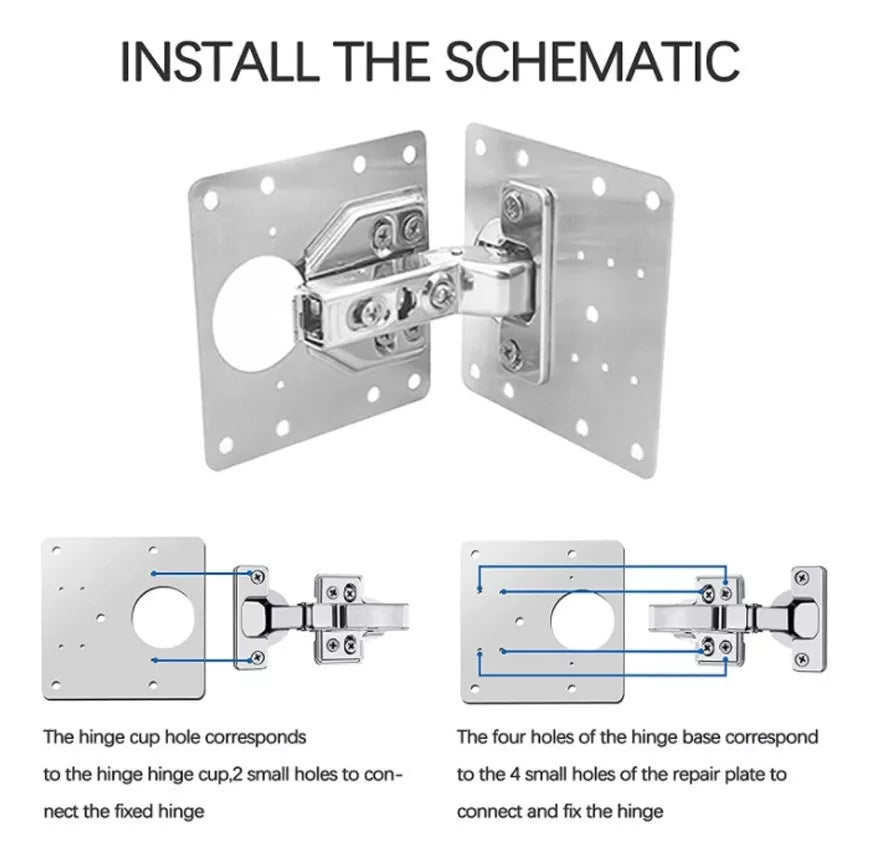 INSTALL THE SCHEMATIC

The hinge cup hole corresponds to the hinge hinge cup,2 small holes to connect the fixed hinge

The four holes of the hinge base correspond to the 4 small holes of the repair plate to connect and fix the hinge