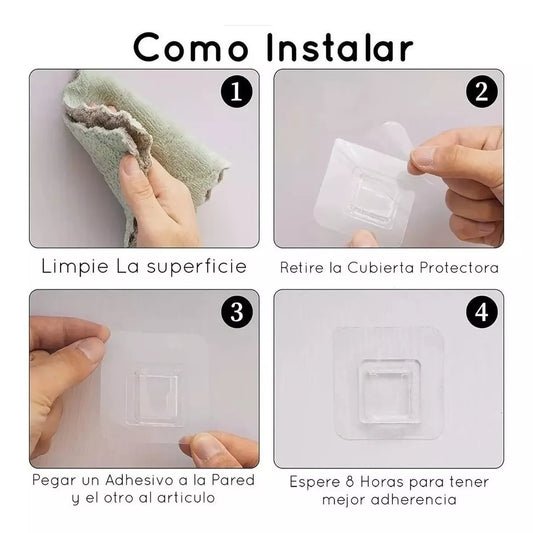 Como Instalar

1

Limpie La superficie

2

Retire la Cubierta Protectora

3

Pegar un Adhesivo a la Pared y el otro al articulo

4

Espere 8 Horas para tener mejor adherencia