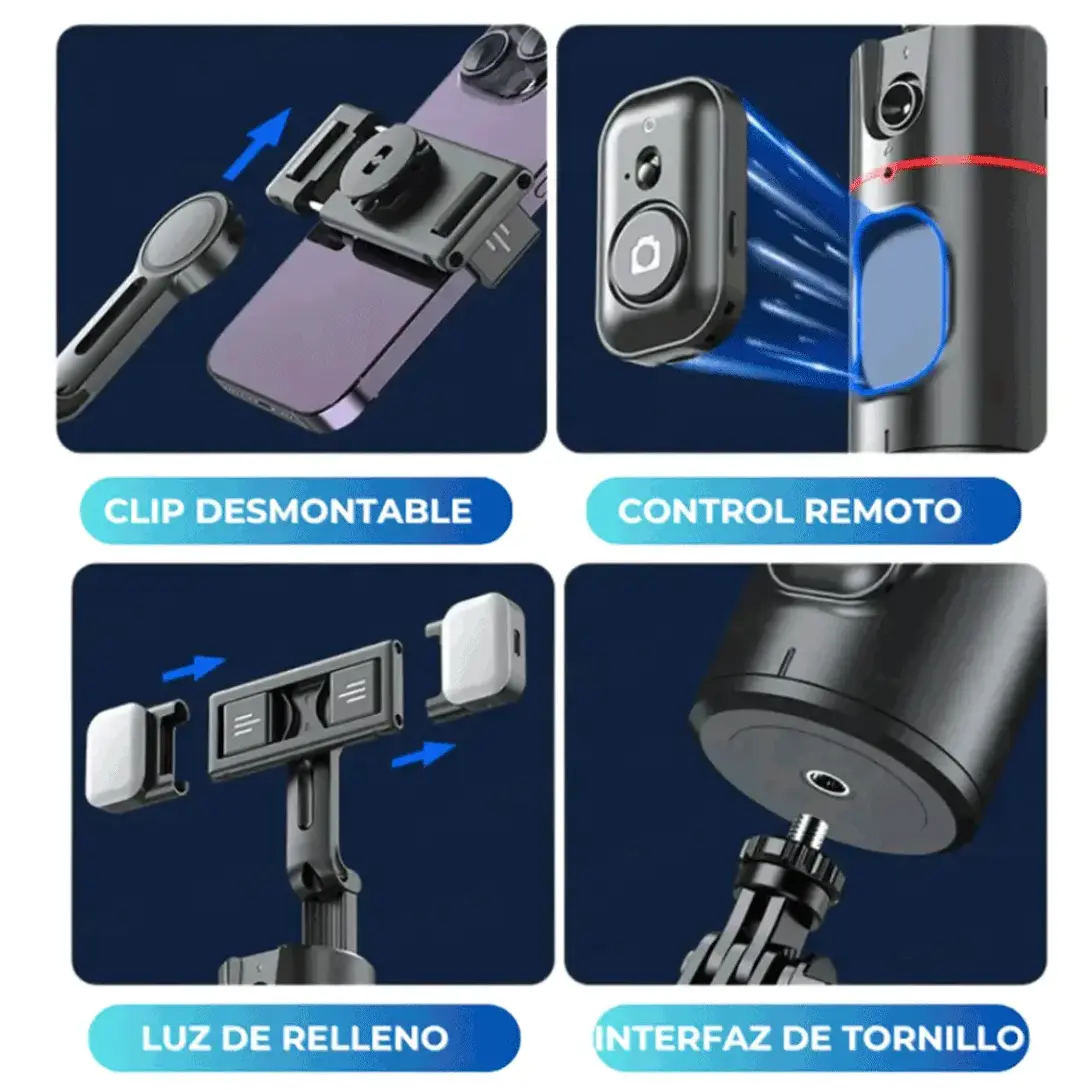 CLIP DESMONTABLE

CONTROL REMOTO

LUZ DE RELLENO

INTERFAZ DE TORNILLO